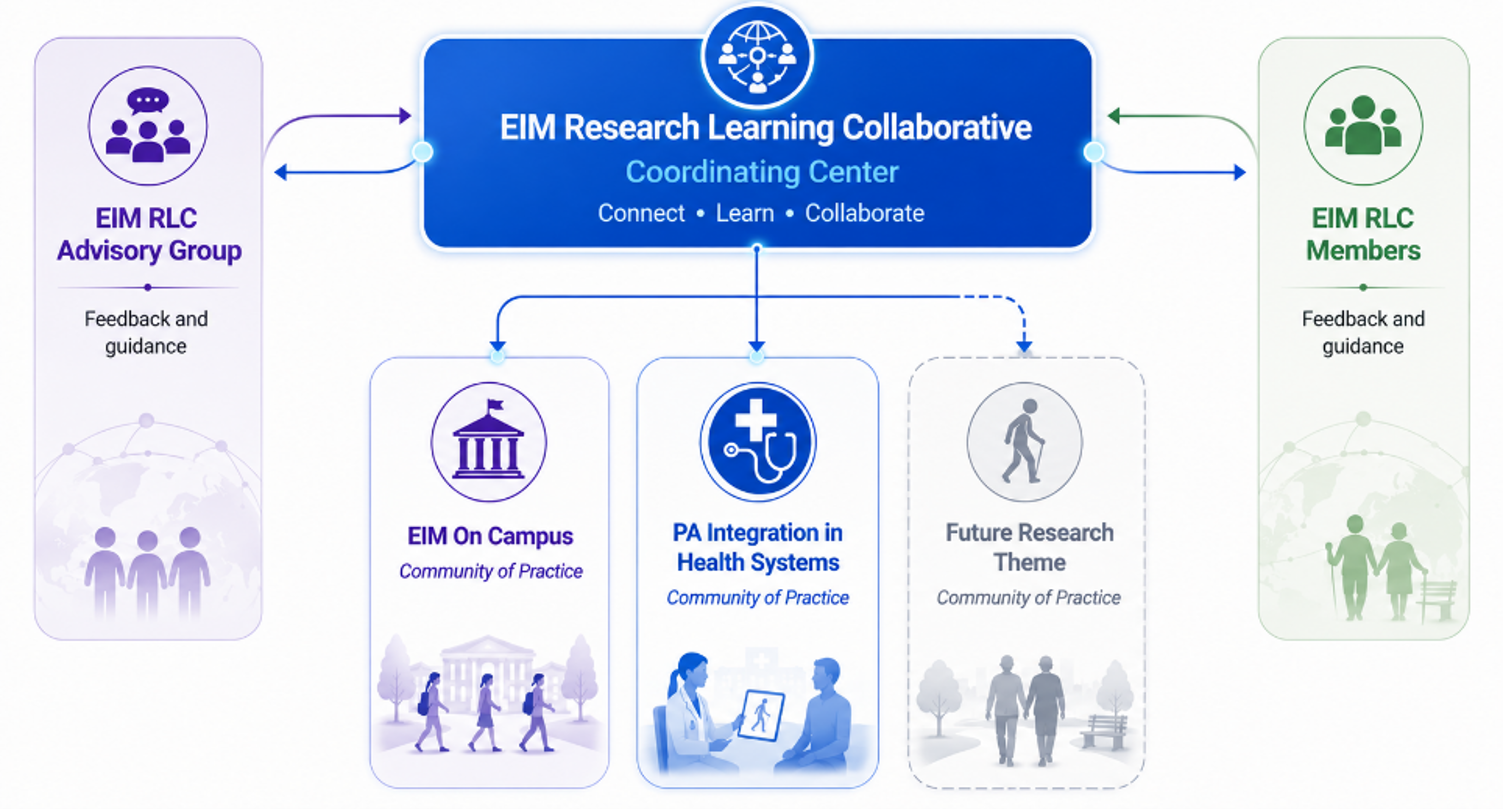 EIM RLC Advisory Group

Feedback and guidance

EIM Research Learning Collaborative

Coordinating Center

Connect • Learn • Collaborate

EIM RLC Members

Feedback and guidance

EIM On Campus

Community of Practice

PA Integration in Health Systems

Community of Practice

Future Research Theme

Community of Practice